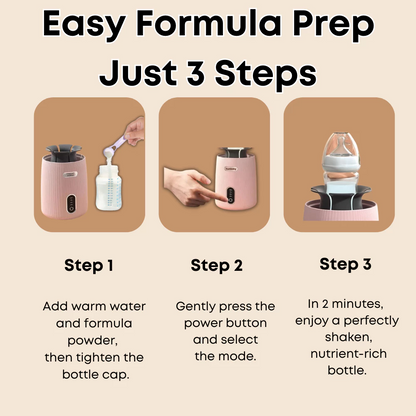 Easy Formula Prep
Just 3 Steps

Step 1

Add warm water and formula powder, then tighten the bottle cap.

Step 2

Gently press the power button and select the mode.

Step 3

In 2 minutes, enjoy a perfectly shaken, nutrient-rich bottle.